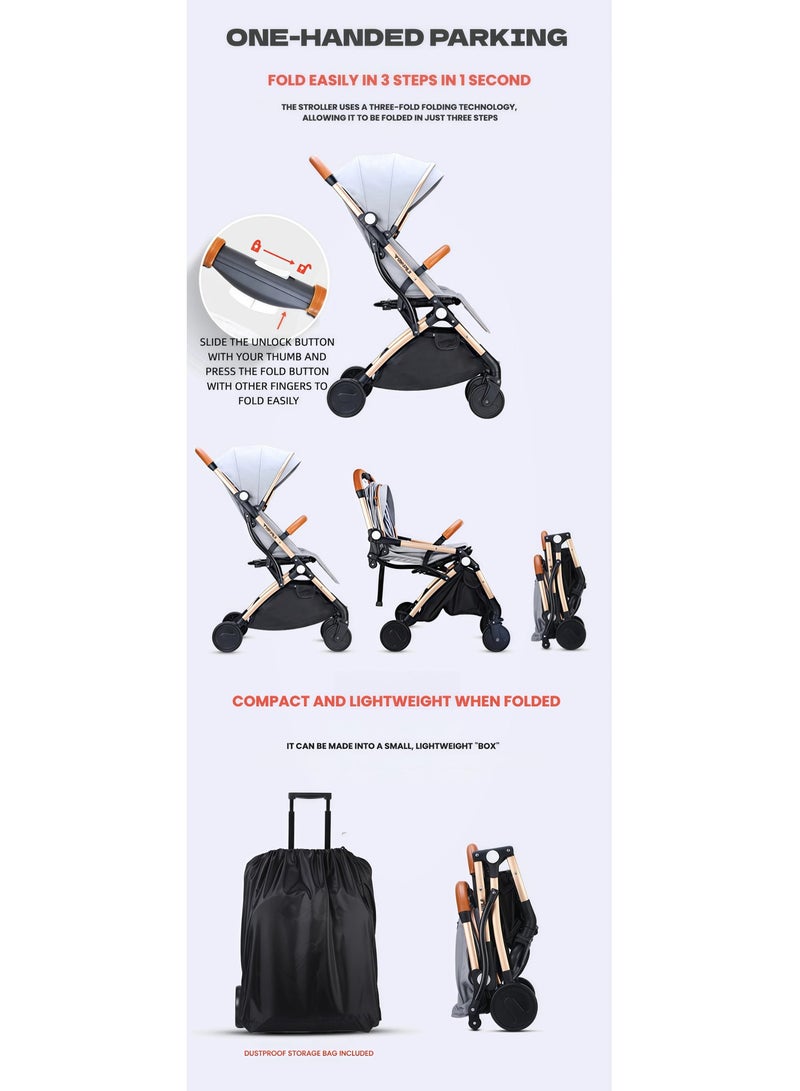 ONE-HANDED PARKING

FOLD EASILY IN 3 STEPS IN 1 SECOND

THE STROLLER USES A THREE-FOLD FOLDING TECHNOLOGY, ALLOWING IT TO BE FOLDED IN JUST THREE STEPS

SLIDE THE UNLOCK BUTTON WITH YOUR THUMB AND PRESS THE FOLD BUTTON WITH OTHER FINGERS TO FOLD EASILY

COMPACT AND LIGHTWEIGHT WHEN FOLDED

IT CAN BE MADE INTO A SMALL, LIGHTWEIGHT "BOX"

DUSTPROOF STORAGE BAG INCLUDED